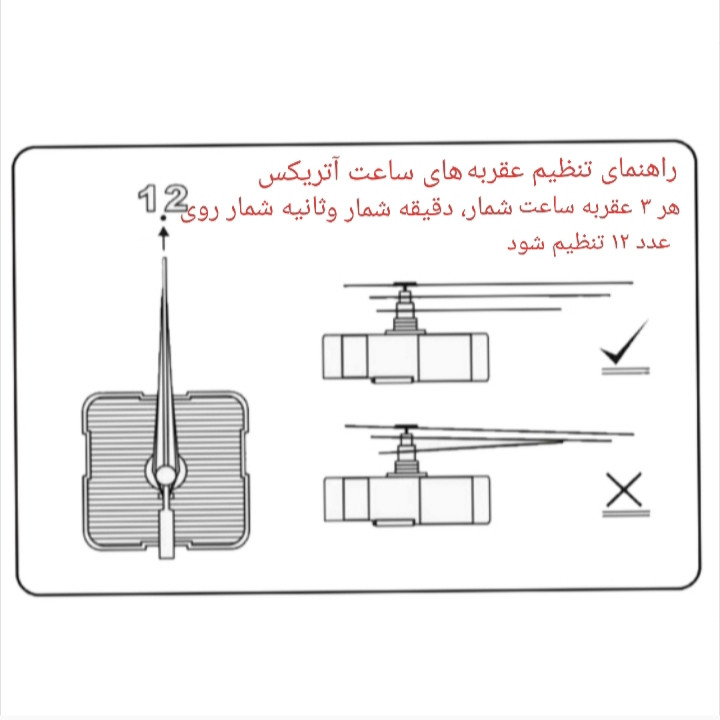 راهنمای تنظیم عقربه های ساعت آتریکس
هر ۳ عقربه ساعت شمار، دقیقه شمار وثانیه شمار روی عدد ۱۲ تنظیم شود

12